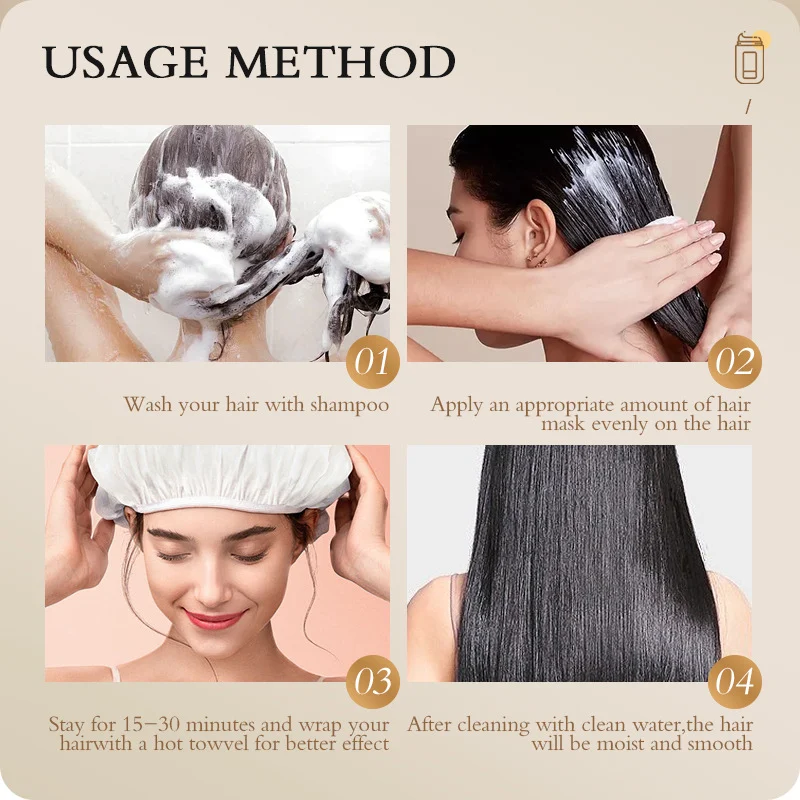 USAGE METHOD

/

01

Wash your hair with shampoo

02

Apply an appropriate amount of hair mask evenly on the hair

03

Stay for 15–30 minutes and wrap your hairwith a hot towvel for better effect

04

After cleaning with clean water,the hair will be moist and smooth